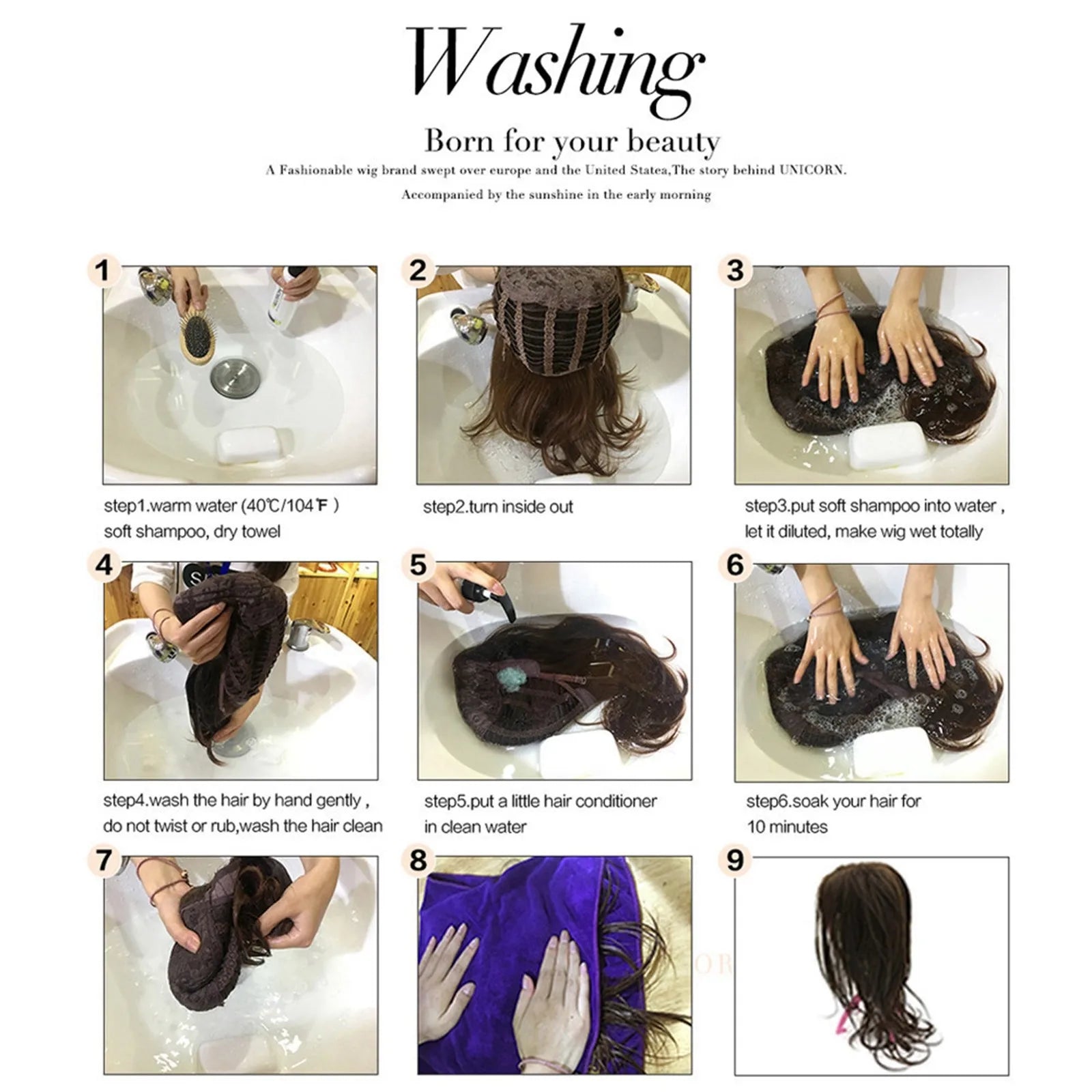 Washing

Born for your beauty

A Fashionable wig brand swept over europe and the United Statea,The story behind UNICORN.

Accompanied by the sunshine in the early morning

1

step1.warm water (40℃/104℉)
soft shampoo, dry towel

2

step2.turn inside out

3

step3.put soft shampoo into water , let it diluted, make wig wet totally

4

step4.wash the hair by hand gently , do not twist or rub,wash the hair clean

5

step5.put a little hair conditioner in clean water

6

step6.soak your hair for 10 minutes

7

8

9